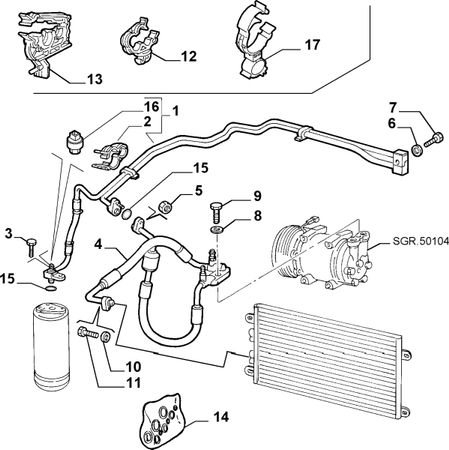 13
12
17
16
1
2
7
6
15
5
9
8
3
4
SGR.50104
15
10
11
14