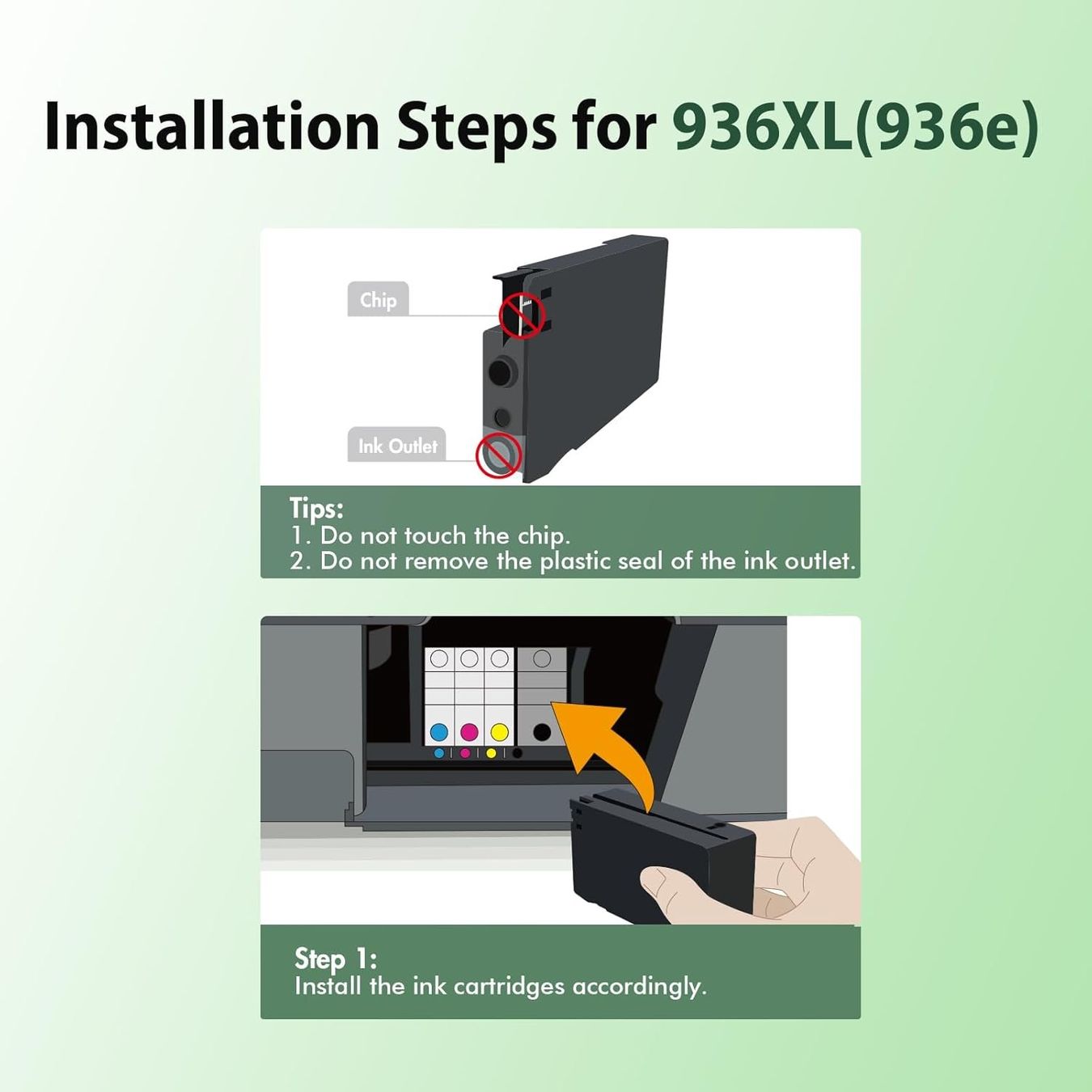 Installation Steps for 936XL(936e)

Chip

Ink Outlet

Tips:
1. Do not touch the chip.
2. Do not remove the plastic seal of the ink outlet.

Step 1:
Install the ink cartridges accordingly.