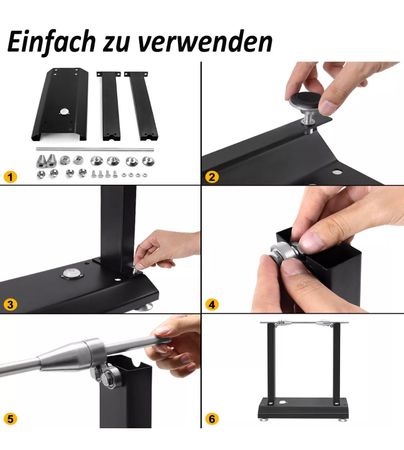 Einfach zu verwenden

1

2

3

4

5

6