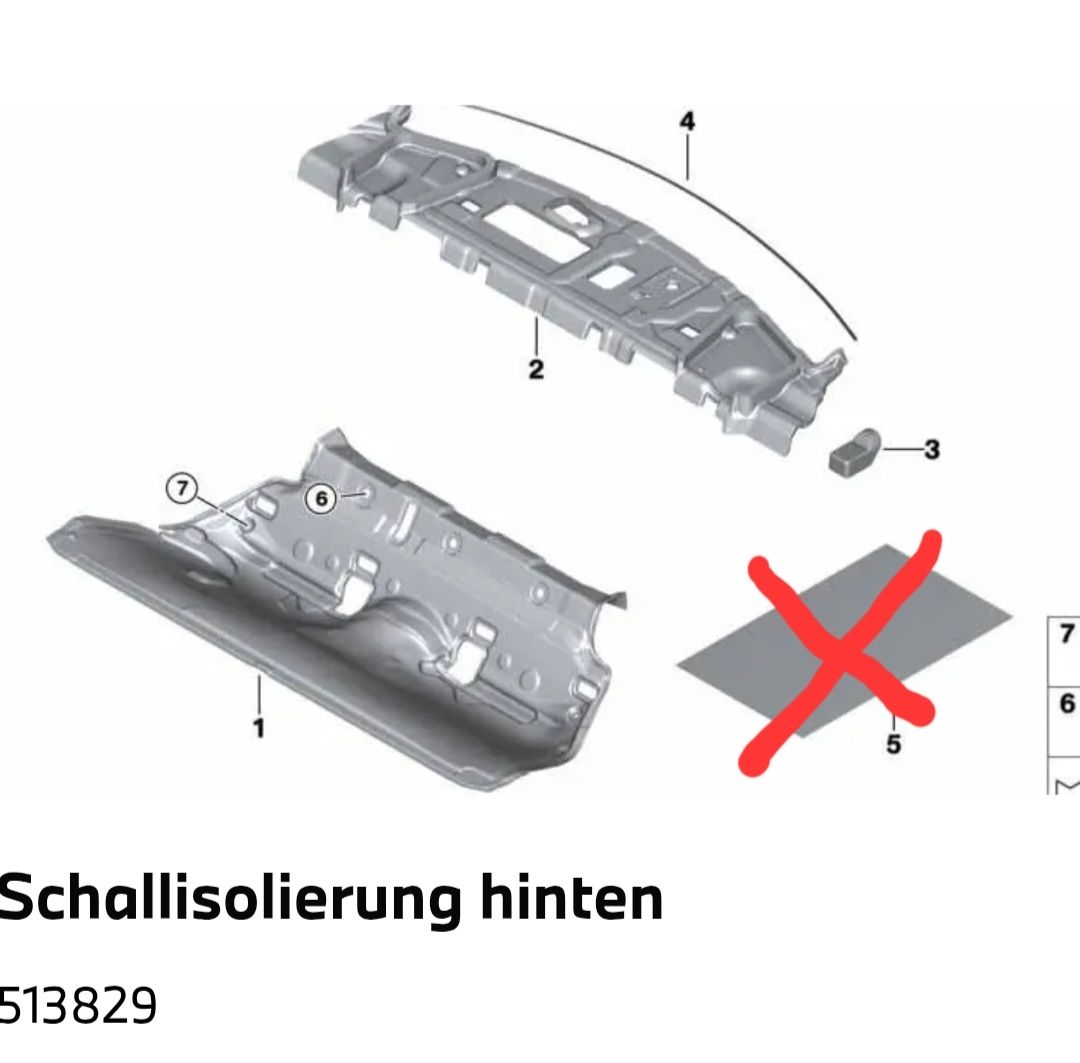 4
2
3
7
6
1
5
7
6

Schallisolierung hinten

513829