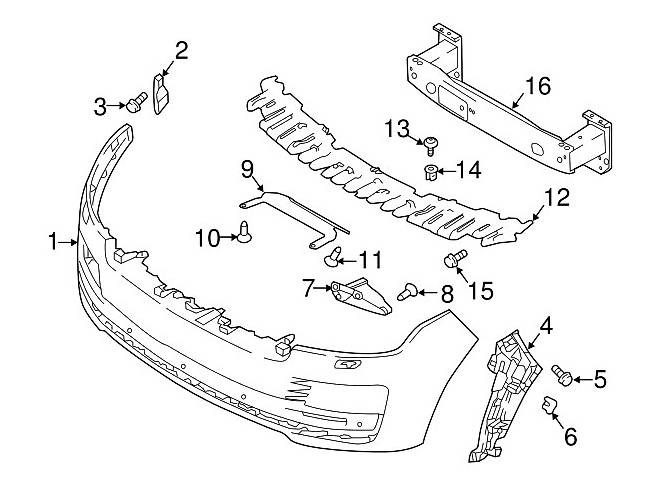 2
3
16
13
14
9
12
1
10
11
15
7
8
4
5
6