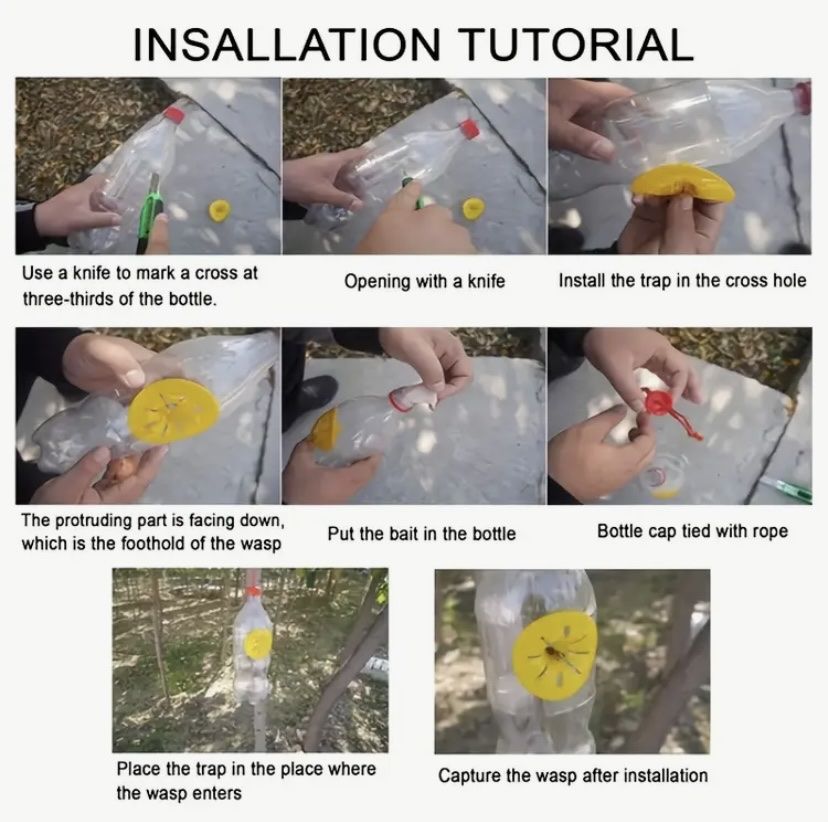 INSALLATION TUTORIAL

Use a knife to mark a cross at three-thirds of the bottle.

Opening with a knife

Install the trap in the cross hole

The protruding part is facing down, which is the foothold of the wasp

Put the bait in the bottle

Bottle cap tied with rope

Place the trap in the place where the wasp enters

Capture the wasp after installation