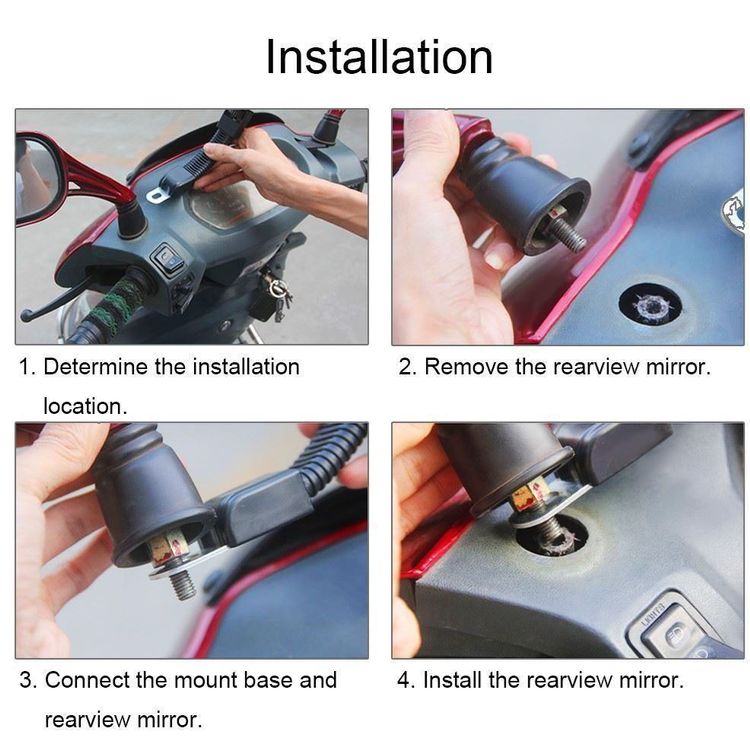 Installation

1. Determine the installation location.

2. Remove the rearview mirror.

3. Connect the mount base and rearview mirror.

4. Install the rearview mirror.