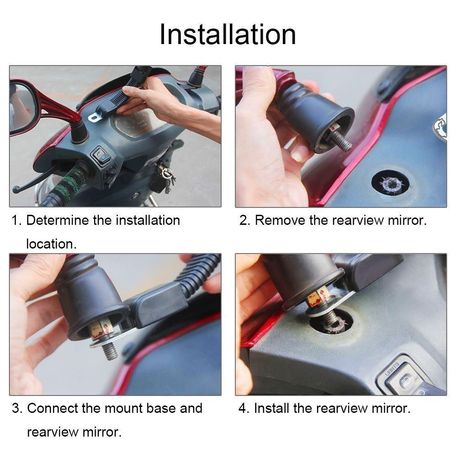 Installation

1. Determine the installation location.

2. Remove the rearview mirror.

3. Connect the mount base and rearview mirror.

4. Install the rearview mirror.