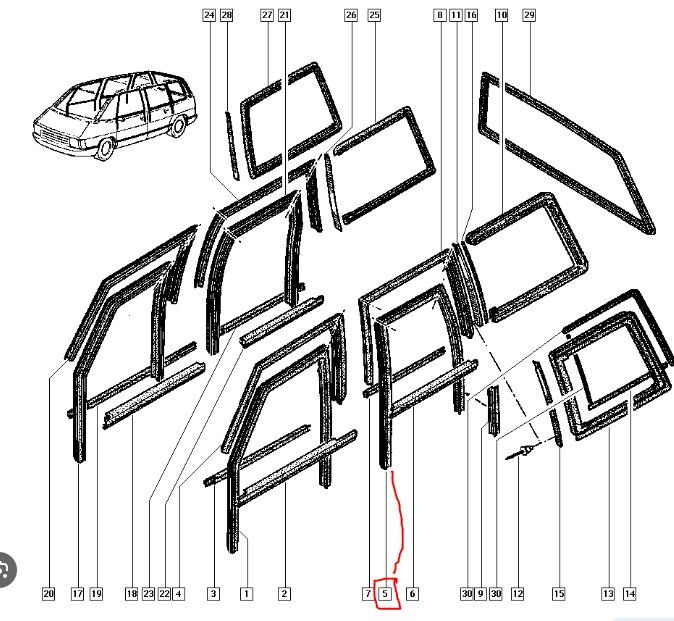 24 28 27 21 26 25 8 11 16 10 29

20 17 19 18 23 22 4 3 1 2 7 5 6 30 9 30 12 15 13 14