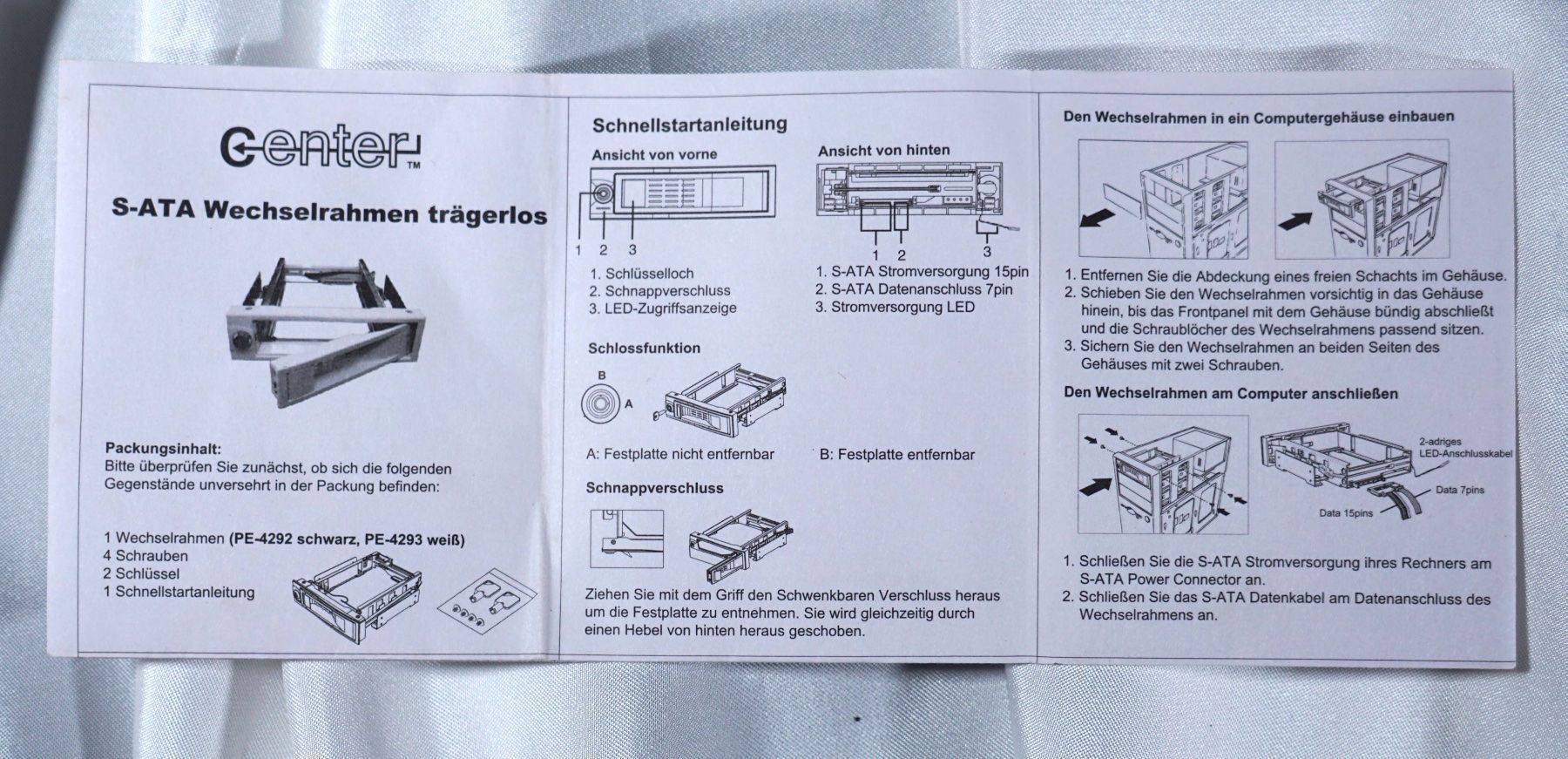 Center™

S-ATA Wechselrahmen trägerlos

Packungsinhalt:
Bitte überprüfen Sie zunächst, ob sich die folgenden Gegenstände unversehrt in der Packung befinden:

1 Wechselrahmen (PE-4292 schwarz, PE-4293 weiß)
4 Schrauben
2 Schlüssel
1 Schnellstartanleitung

Schnellstartanleitung

Ansicht von vorne

1 2 3

1. Schlüsselloch
2. Schnappverschluss
3. LED-Zugriffsanzeige

Ansicht von hinten

1 2 3

1. S-ATA Stromversorgung 15pin
2. S-ATA Datenanschluss 7pin
3. Stromversorgung LED

Schlossfunktion

B A

A: Festplatte nicht entfernbar

B: Festplatte entfernbar

Schnappverschluss

Ziehen Sie mit dem Griff den Schwenkbaren Verschluss heraus um die Festplatte zu entnehmen. Sie wird gleichzeitig durch einen Hebel von hinten heraus geschoben.

Den Wechselrahmen in ein Computergehäuse einbauen

1. Entfernen Sie die Abdeckung eines freien Schachts im Gehäuse.
2. Schieben Sie den Wechselrahmen vorsichtig in das Gehäuse hinein, bis das Frontpanel mit dem Gehäuse bündig abschließt und die Schraublöcher des Wechselrahmens passend sitzen.
3. Sichern Sie den Wechselrahmen an beiden Seiten des Gehäuses mit zwei Schrauben.

Den Wechselrahmen am Computer anschließen

2-adriges LED-Anschlusskabel
Data 7pins
Data 15pins

1. Schließen Sie die S-ATA Stromversorgung ihres Rechners am S-ATA Power Connector an.
2. Schließen Sie das S-ATA Datenkabel am Datenanschluss des Wechselrahmens an.