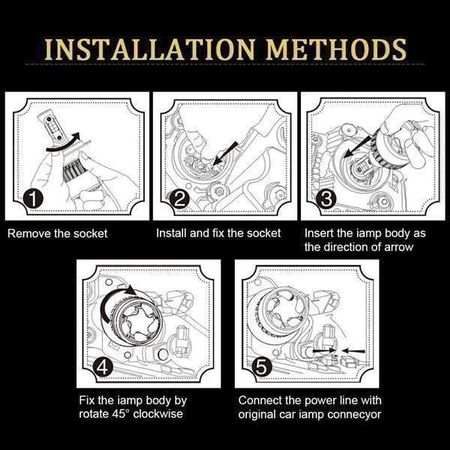 INSTALLATION METHODS

1

Remove the socket

2

Install and fix the socket

3

Insert the iamp body as the direction of arrow

4

Fix the iamp body by rotate 45° clockwise

5

Connect the power line with original car iamp connecyor