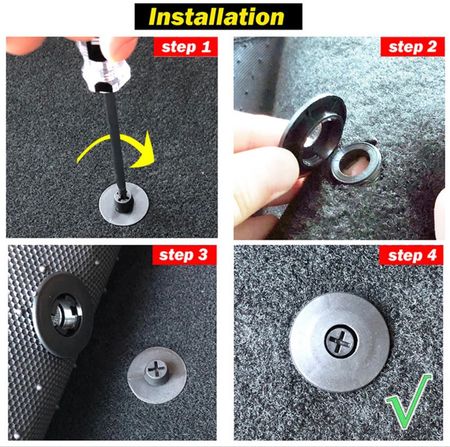 Installation

step 1

step 2

step 3

step 4