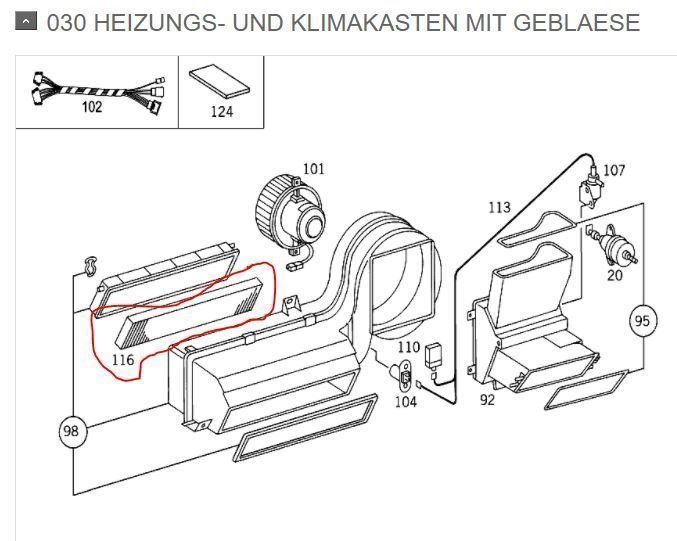 030 HEIZUNGS- UND KLIMAKASTEN MIT GEBLAESE

102
124
101
107
113
20
95
116
110
104
92
98