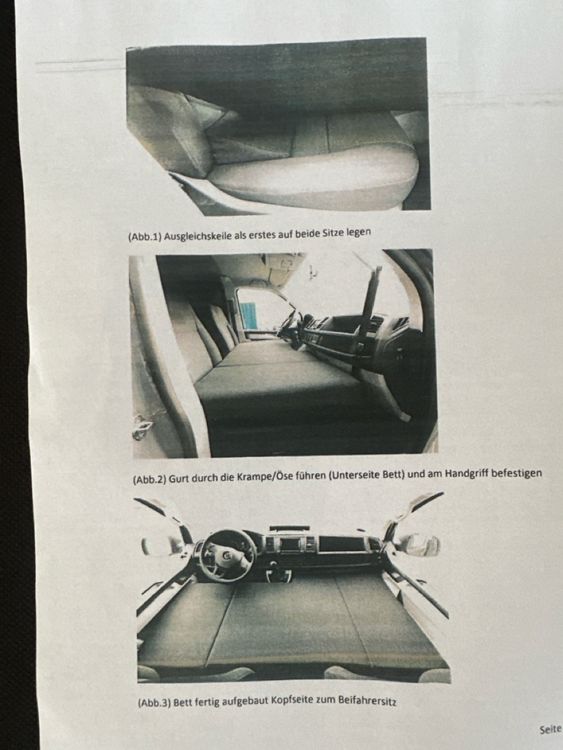 (Abb.1) Ausgleichskeile als erstes auf beide Sitze legen

(Abb.2) Gurt durch die Krampe/Öse führen (Unterseite Bett) und am Handgriff befestigen

(Abb.3) Bett fertig aufgebaut Kopfseite zum Beifahrersitz

Seite