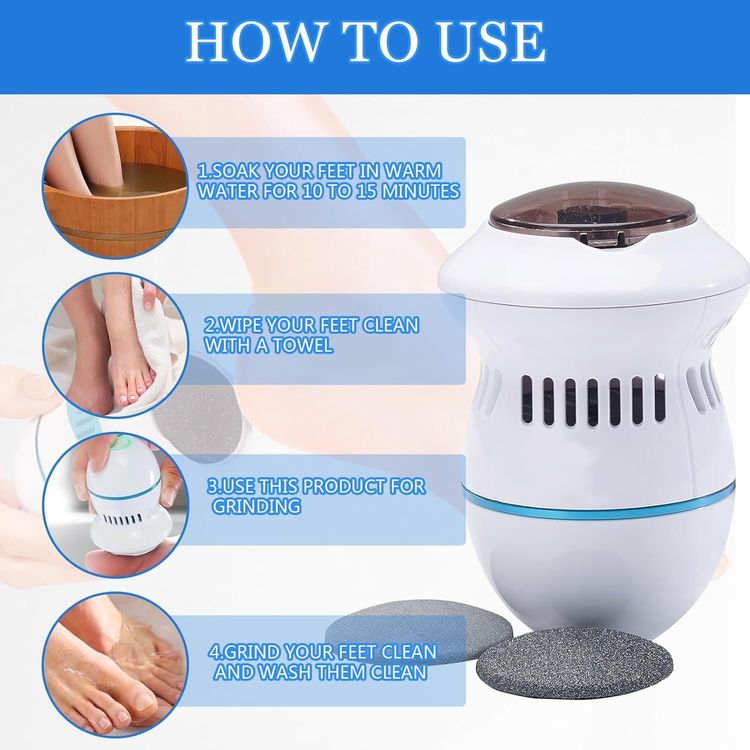 HOW TO USE

1.SOAK YOUR FEET IN WARM WATER FOR 10 TO 15 MINUTES

2.WIPE YOUR FEET CLEAN WITH A TOWEL

3.USE THIS PRODUCT FOR GRINDING

4.GRIND YOUR FEET CLEAN AND WASH THEM CLEAN