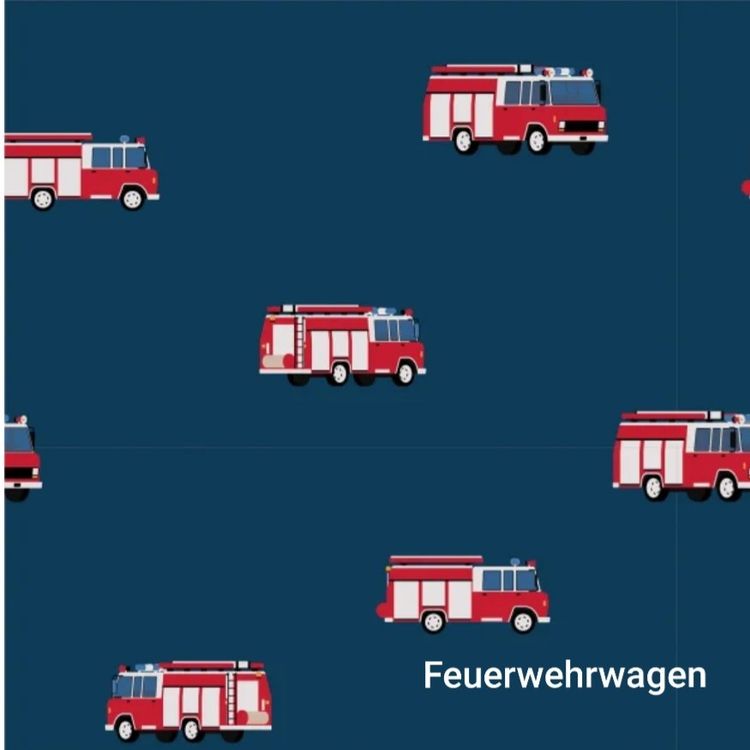 Feuerwehrwagen