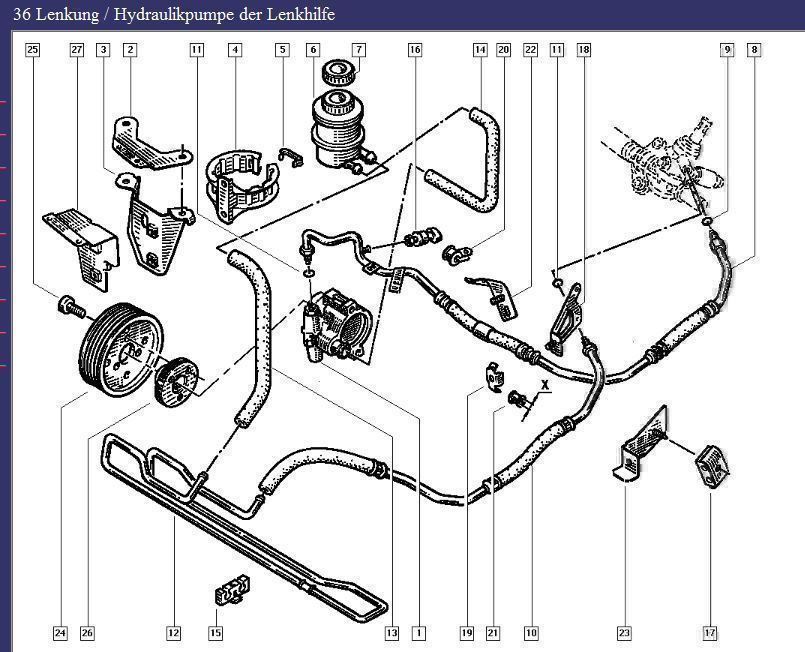 36 Lenkung / Hydraulikpumpe der Lenkhilfe

25 27 3 2 11 4 5 6 7 16 14 20 22 11 18 9 8

X

24 26 12 15 13 1 19 21 10 23 17