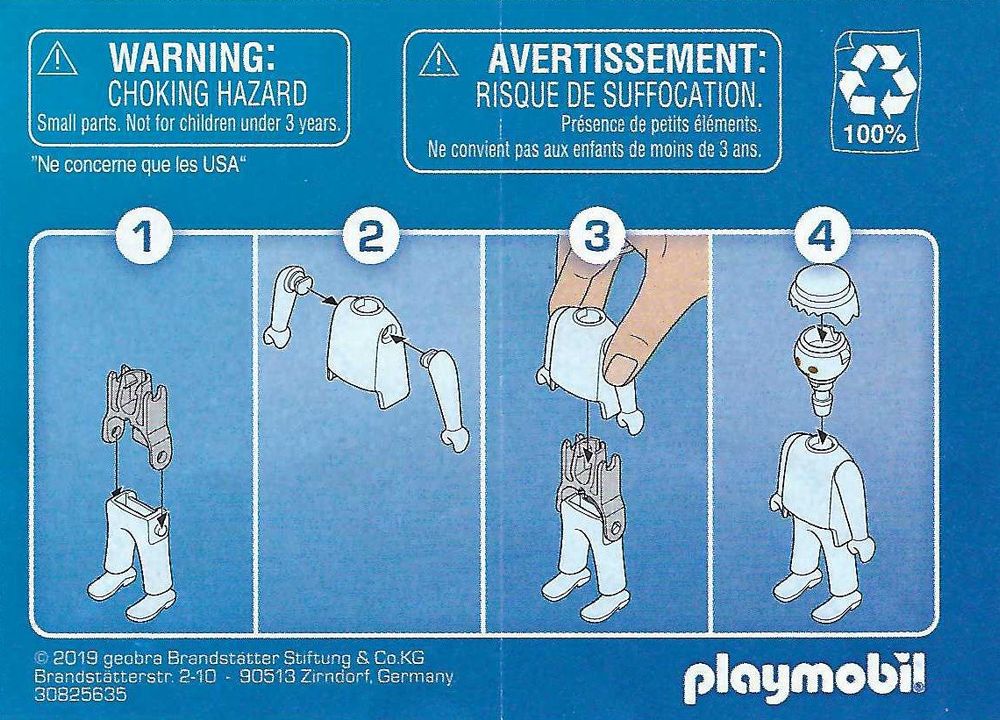 WARNING:
CHOKING HAZARD
Small parts. Not for children under 3 years.

"Ne concerne que les USA"

AVERTISSEMENT:
RISQUE DE SUFFOCATION.
Présence de petits éléments.
Ne convient pas aux enfants de moins de 3 ans.

100%

1

2

3

4

© 2019 geobra Brandstätter Stiftung & Co.KG
Brandstätterstr. 2-10 - 90513 Zirndorf, Germany
30825635

playmobil