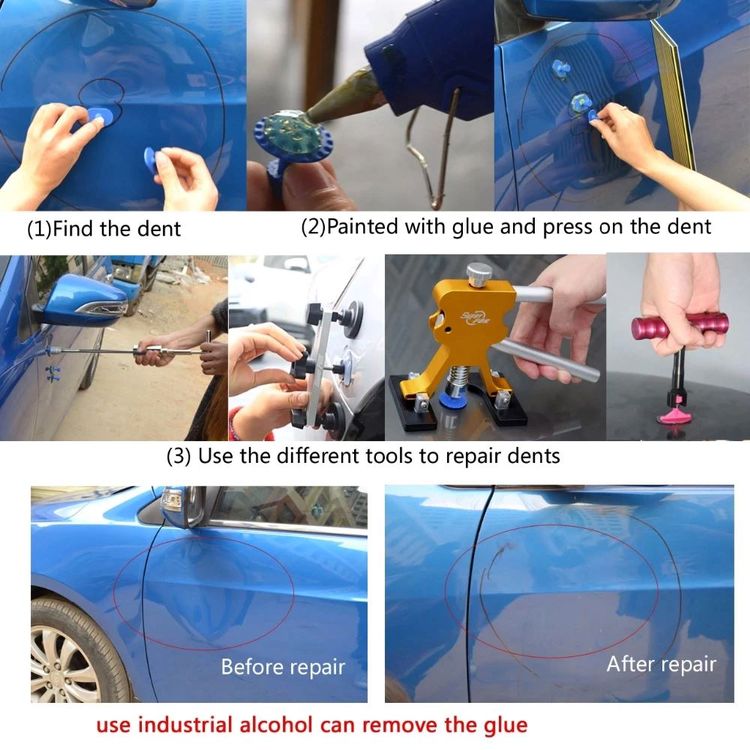 (1)Find the dent

(2)Painted with glue and press on the dent

Super PDR

(3) Use the different tools to repair dents

Before repair

After repair

use industrial alcohol can remove the glue