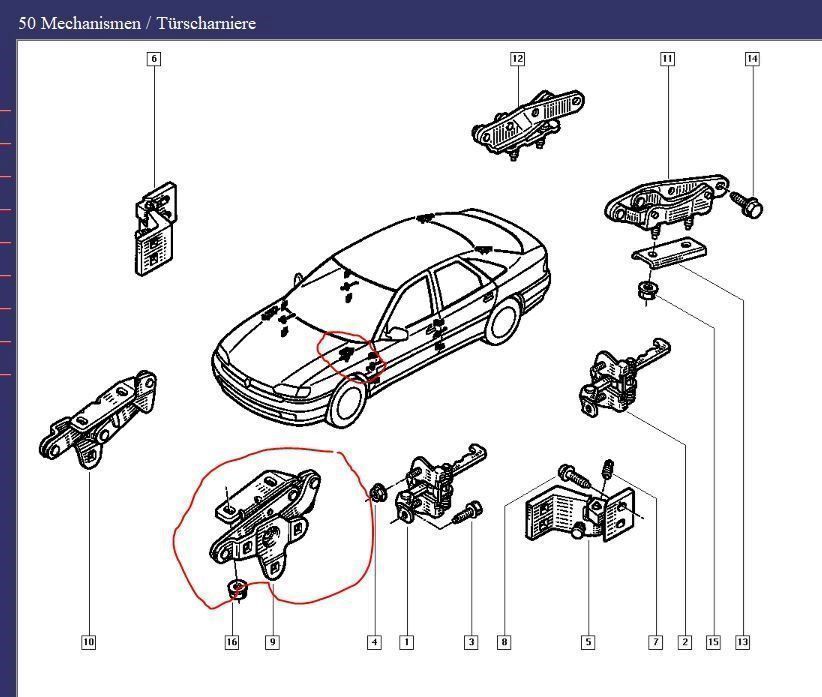 50 Mechanismen / Türscharniere

6
12
11
14
10
16
9
4
1
3
8
5
7
2
15
13