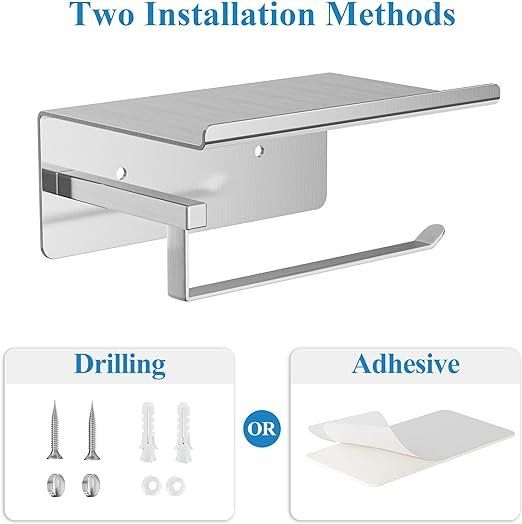 Two Installation Methods

Drilling

OR

Adhesive