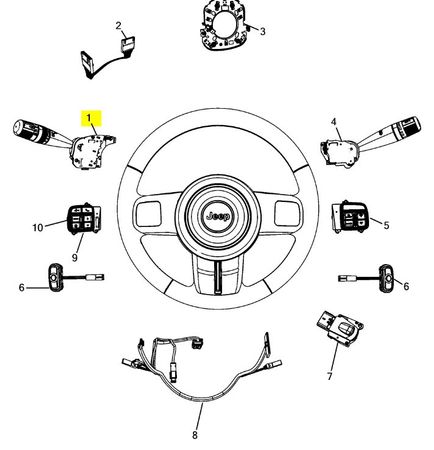 2
3
1
4
Jeep
10
5
9
6
6
7
8