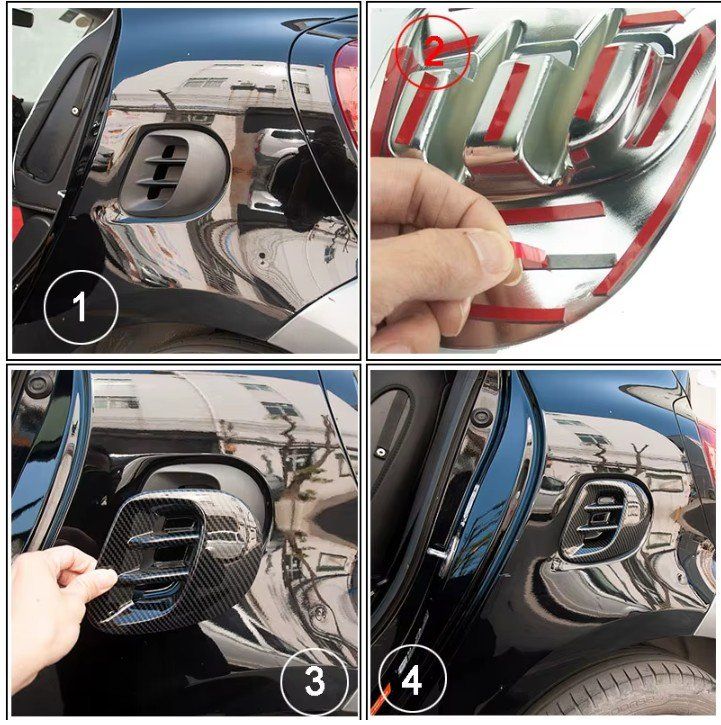 1

2

3

4