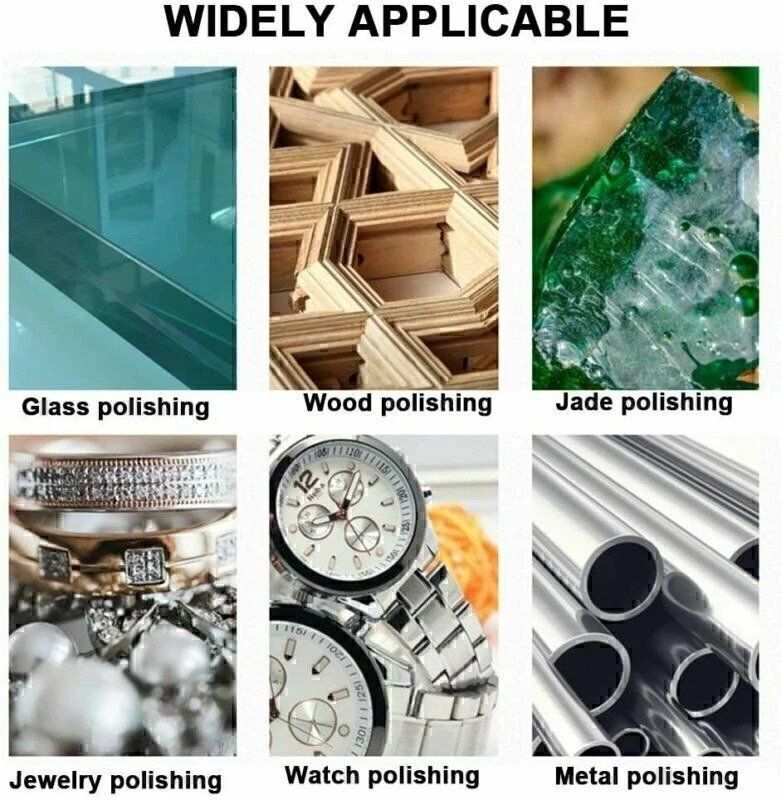 WIDELY APPLICABLE

Glass polishing

Wood polishing

Jade polishing

Jewelry polishing

Watch polishing

Metal polishing