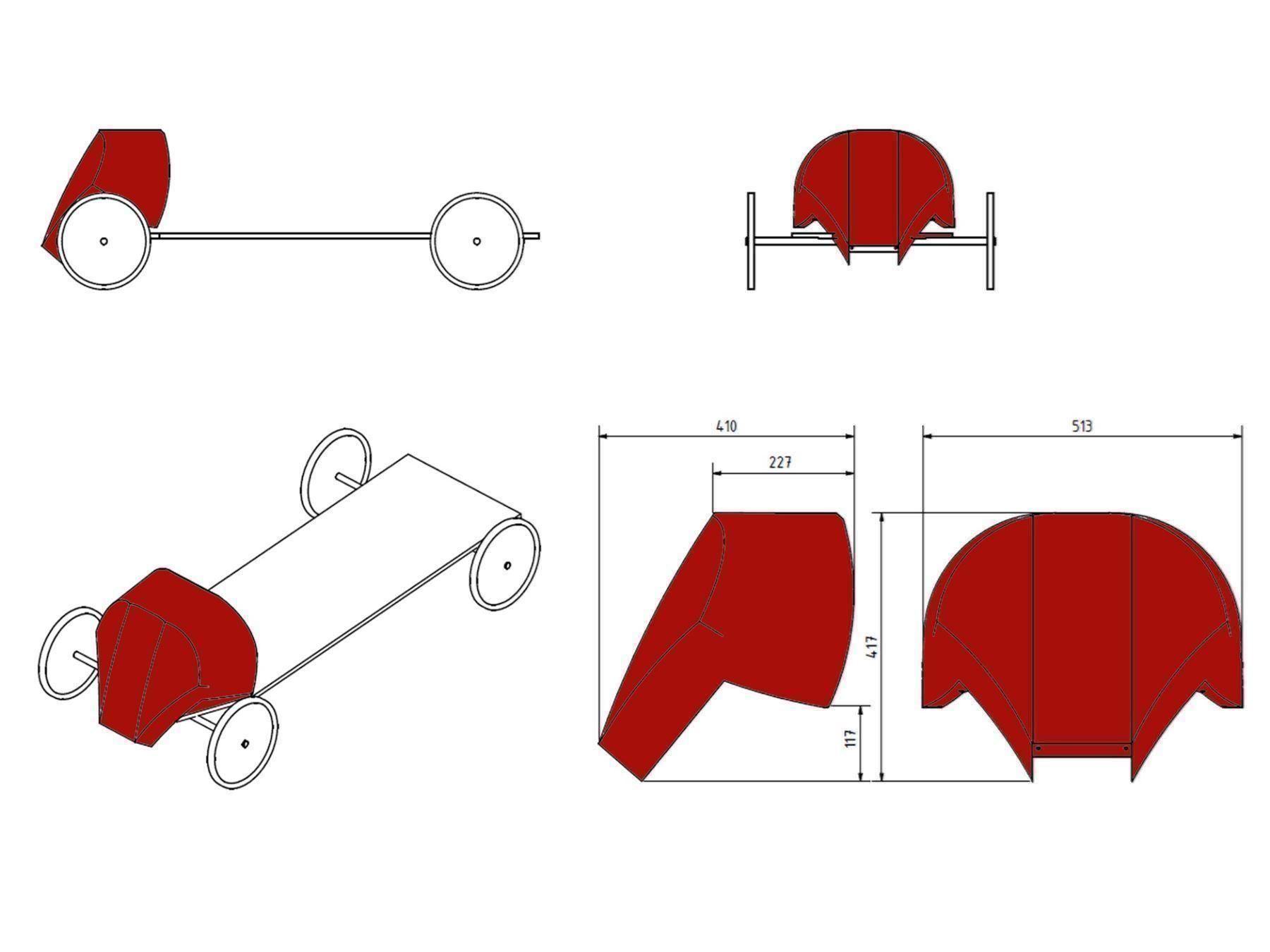 410
227
513
417
117