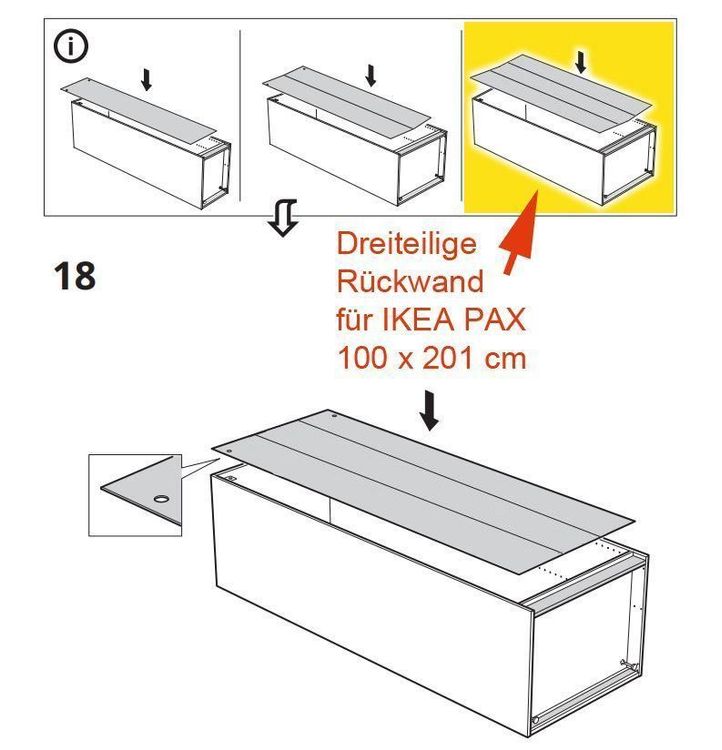 i

18

Dreiteilige Rückwand für IKEA PAX 100 x 201 cm