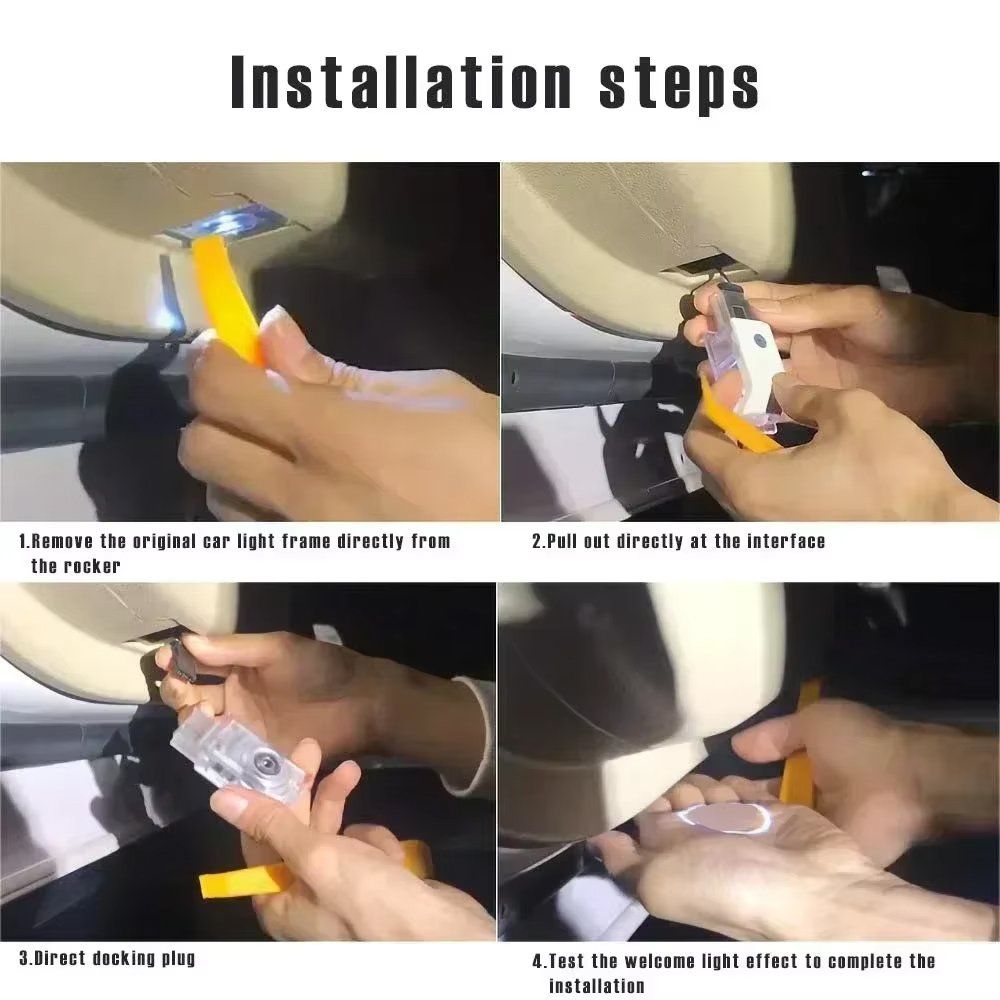 Installation steps

1.Remove the original car light frame directly from the rocker

2.Pull out directly at the interface

3.Direct docking plug

4.Test the welcome light effect to complete the installation