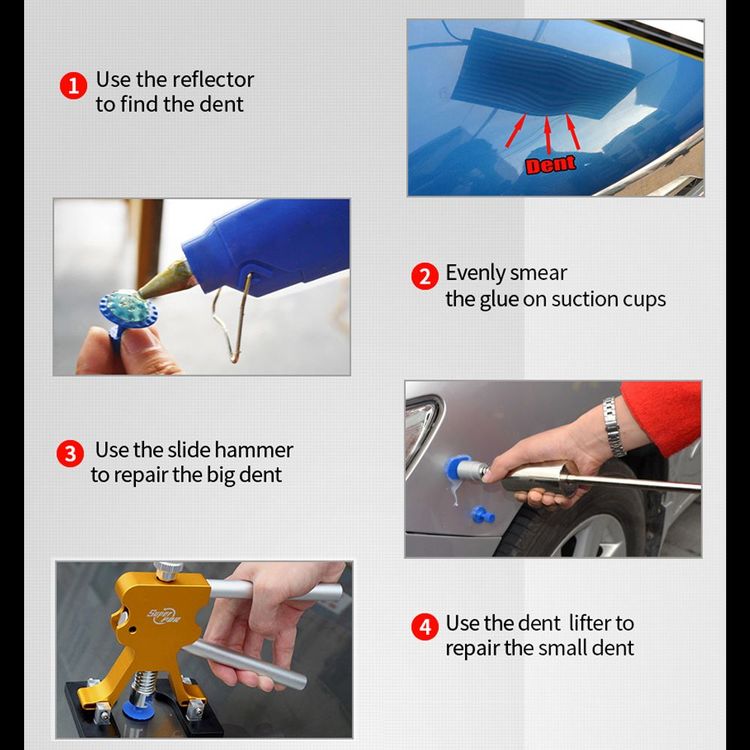 1 Use the reflector to find the dent

Dent

2 Evenly smear the glue on suction cups

3 Use the slide hammer to repair the big dent

Super PDR

4 Use the dent lifter to repair the small dent