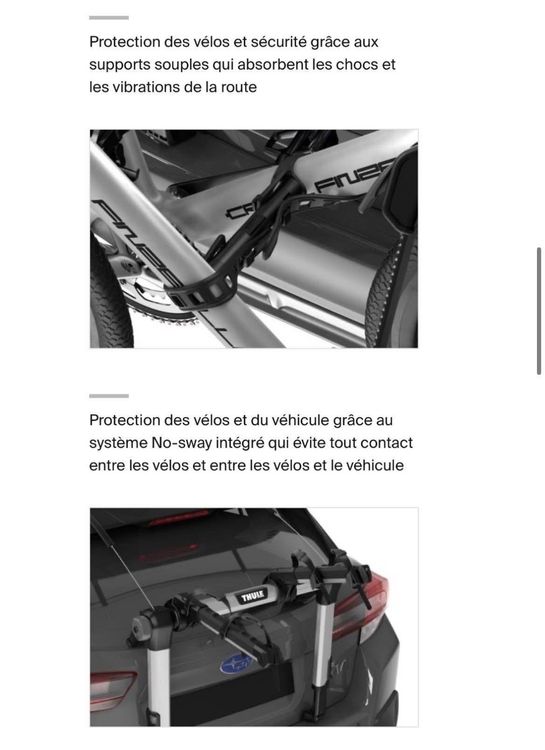 Protection des vélos et sécurité grâce aux supports souples qui absorbent les chocs et les vibrations de la route

Protection des vélos et du véhicule grâce au système No-sway intégré qui évite tout contact entre les vélos et entre les vélos et le véhicule

THULE