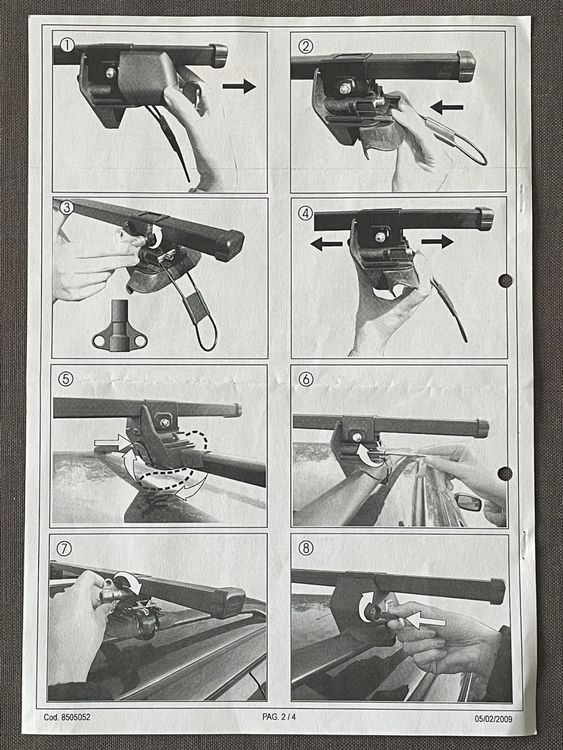 ①

②

③

④

⑤

⑥

⑦

⑧

Cod. 8505052

PAG. 2 / 4

05/02/2009