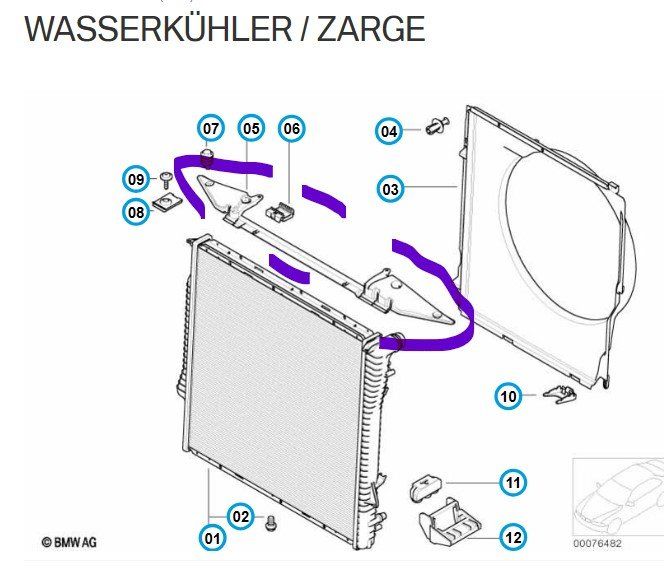 WASSERKÜHLER / ZARGE

07
05
06
04
09
08
03
10
11
02
01
12

© BMW AG

00076482