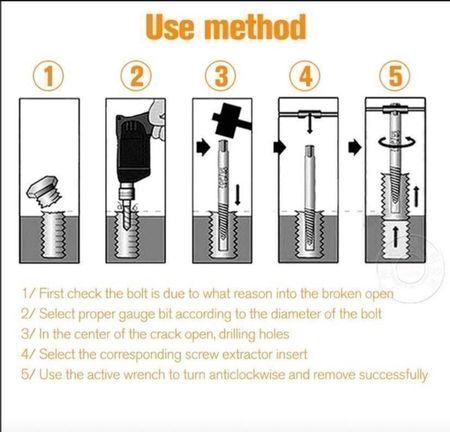 Use method

1

2

3

4

5

1/ First check the bolt is due to what reason into the broken open
2/ Select proper gauge bit according to the diameter of the bolt
3/ In the center of the crack open, drilling holes
4/ Select the corresponding screw extractor insert
5/ Use the active wrench to turn anticlockwise and remove successfully