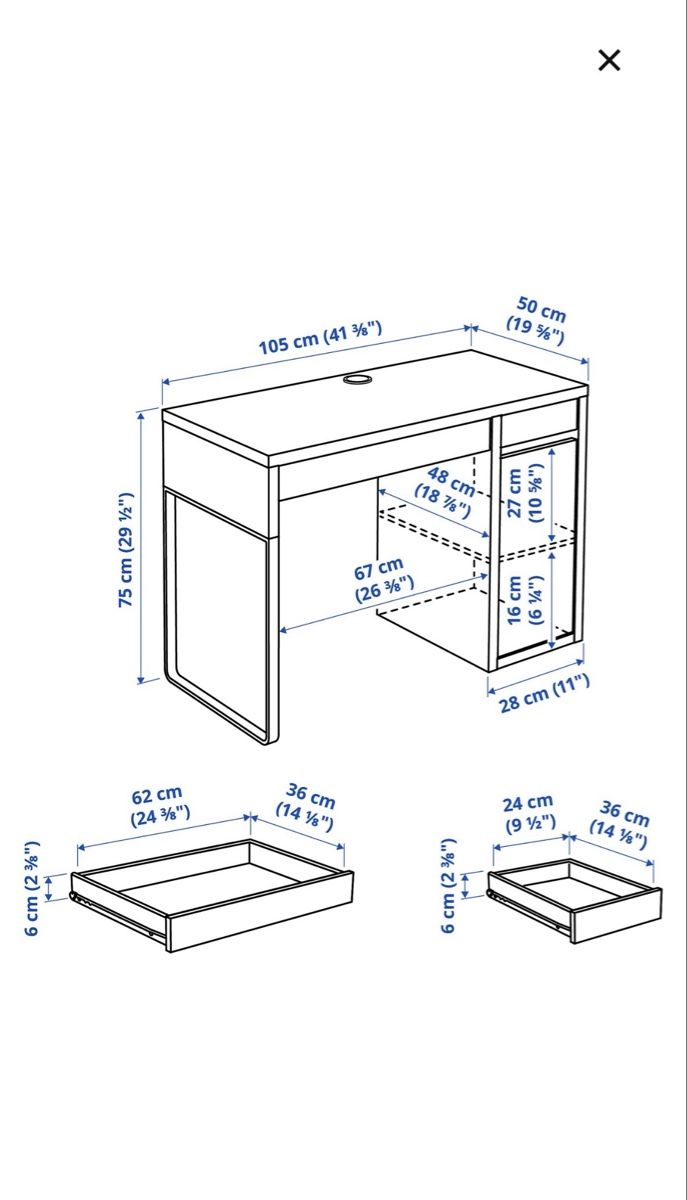 ×

105 cm (41 ⅜")

50 cm (19 ⅝")

75 cm (29 ½")

48 cm (18 ⅞")

27 cm (10 ⅝")

67 cm (26 ⅜")

16 cm (6 ¼")

28 cm (11")

62 cm (24 ⅜")

36 cm (14 ⅛")

6 cm (2 ⅜")

24 cm (9 ½")

36 cm (14 ⅛")

6 cm (2 ⅜")