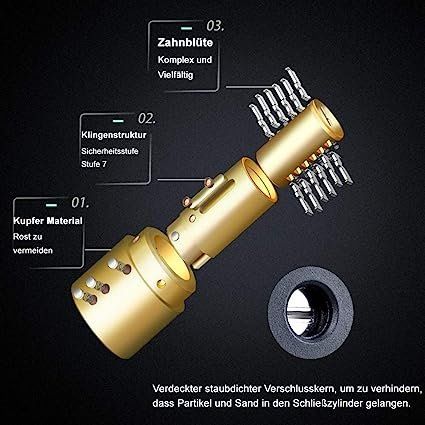 03.
Zahnblüte
Komplex und Vielfältig

02.
Klingenstruktur
Sicherheitsstufe Stufe 7

01.
Kupfer Material
Rost zu vermeiden

Verdeckter staubdichter Verschlusskern, um zu verhindern, dass Partikel und Sand in den Schließzylinder gelangen.