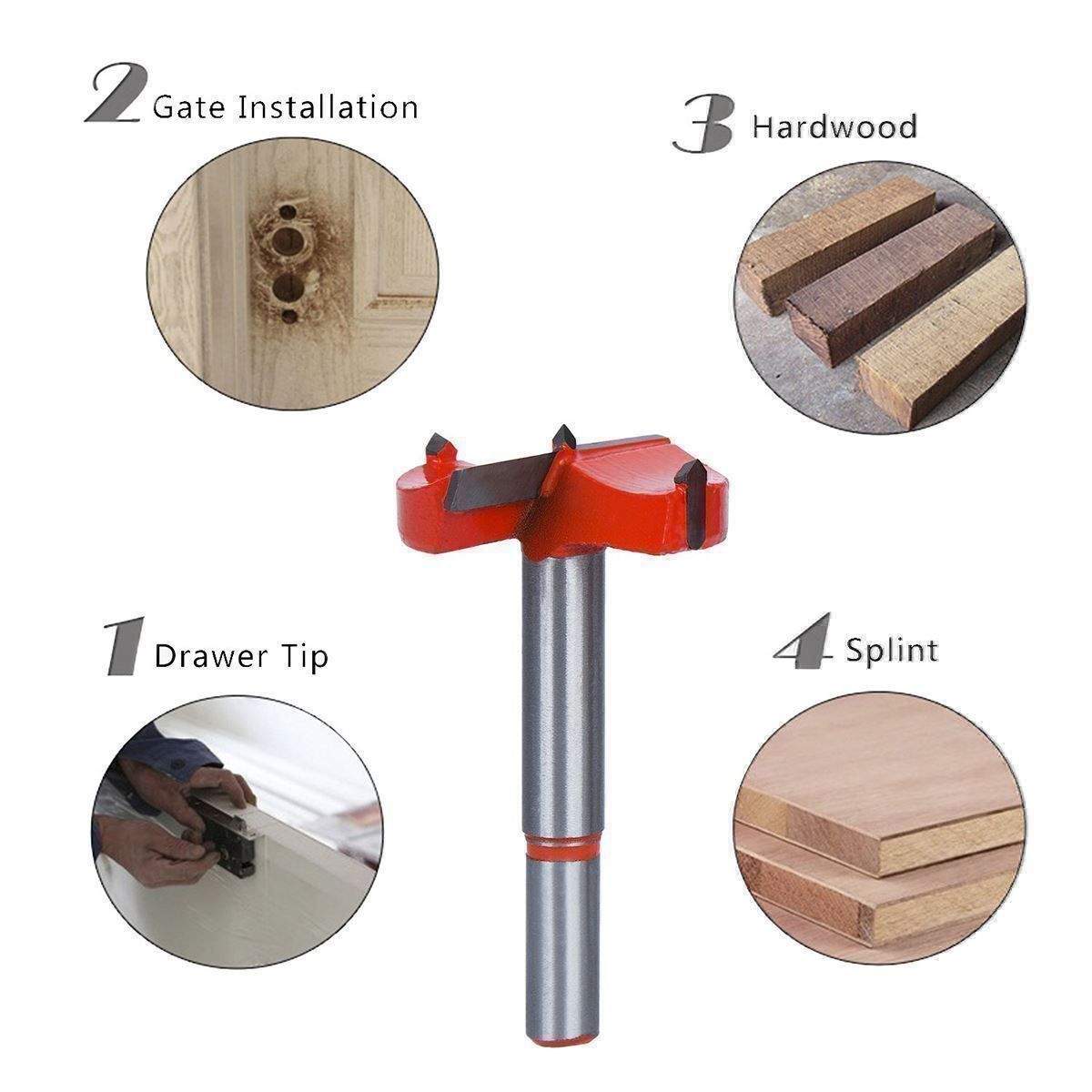 2 Gate Installation

3 Hardwood

1 Drawer Tip

4 Splint