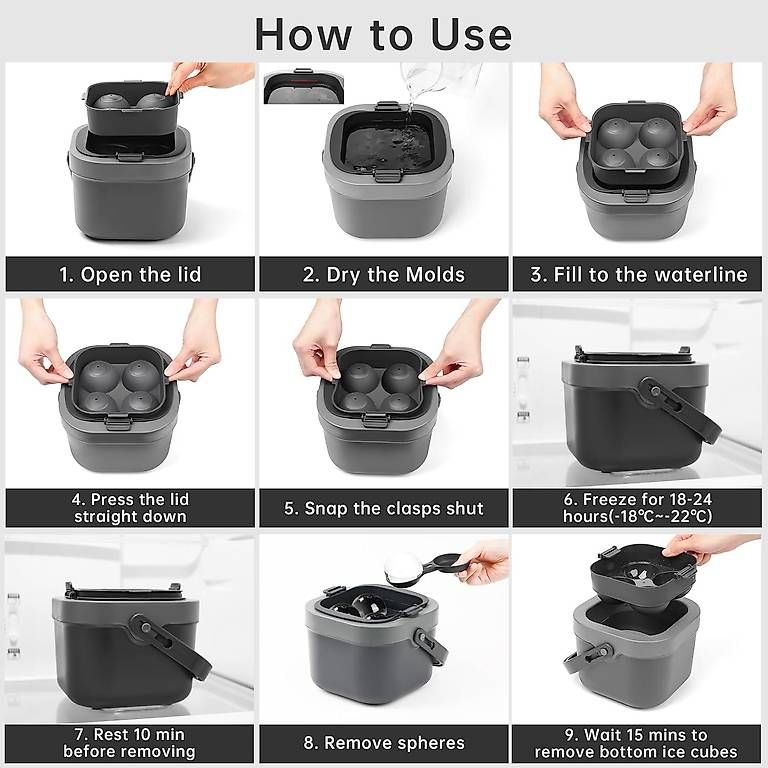 How to Use

1. Open the lid

2. Dry the Molds

3. Fill to the waterline

4. Press the lid straight down

5. Snap the clasps shut

6. Freeze for 18-24 hours(-18℃~-22℃)

7. Rest 10 min before removing

8. Remove spheres

9. Wait 15 mins to remove bottom ice cubes