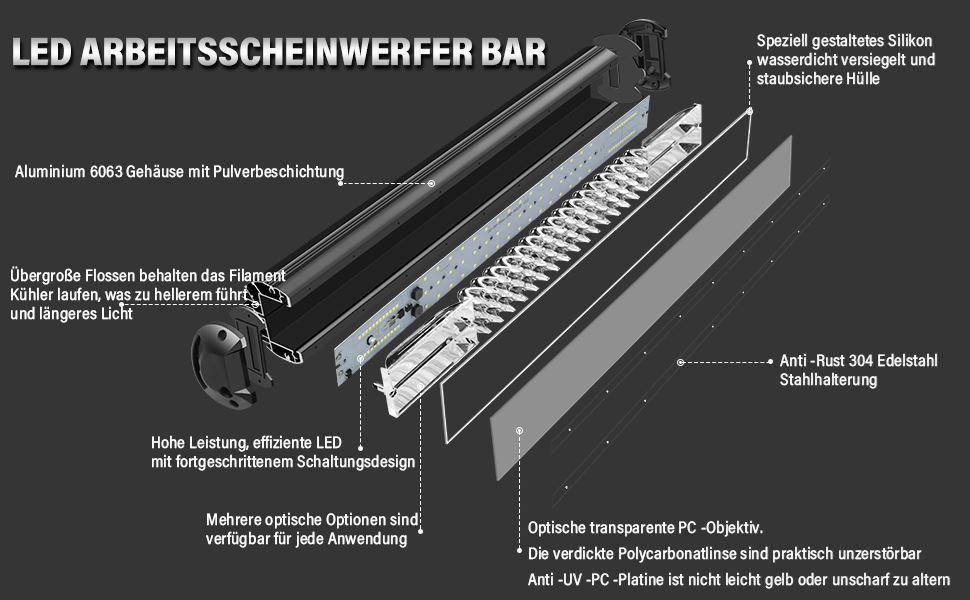 LED ARBEITSSCHEINWERFER BAR

Speziell gestaltetes Silikon wasserdicht versiegelt und staubsichere Hülle

Aluminium 6063 Gehäuse mit Pulverbeschichtung

Übergroße Flossen behalten das Filament Kühler laufen, was zu hellerem führt und längeres Licht

Anti -Rust 304 Edelstahl Stahlhalterung

Hohe Leistung, effiziente LED mit fortgeschrittenem Schaltungsdesign

Mehrere optische Optionen sind verfügbar für jede Anwendung

Optische transparente PC -Objektiv.
Die verdickte Polycarbonatlinse sind praktisch unzerstörbar
Anti -UV -PC -Platine ist nicht leicht gelb oder unscharf zu altern