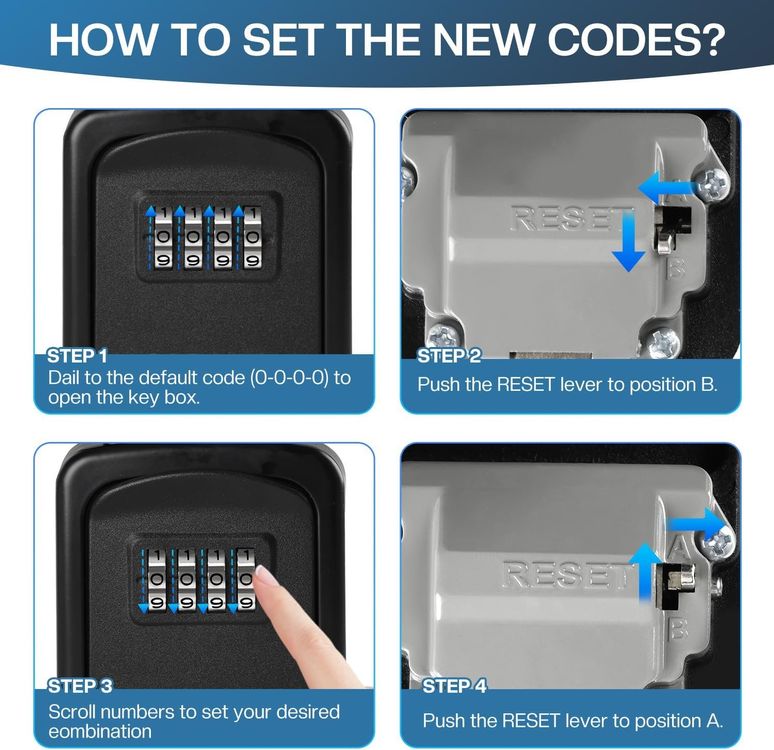 HOW TO SET THE NEW CODES?

1 1 1 1
0 0 0 0
9 9 9 9

STEP 1
Dail to the default code (0-0-0-0) to open the key box.

RESET
B

STEP 2
Push the RESET lever to position B.

1 1 1 1
0 0 0 0
9 9 9 9

STEP 3
Scroll numbers to set your desired eombination

RESET
A
B

STEP 4
Push the RESET lever to position A.