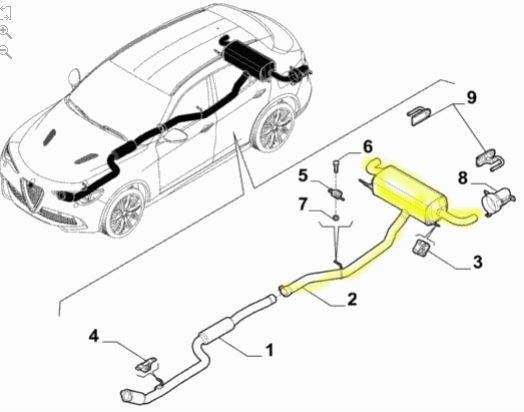 9
6
5
8
7
3
2
4
1