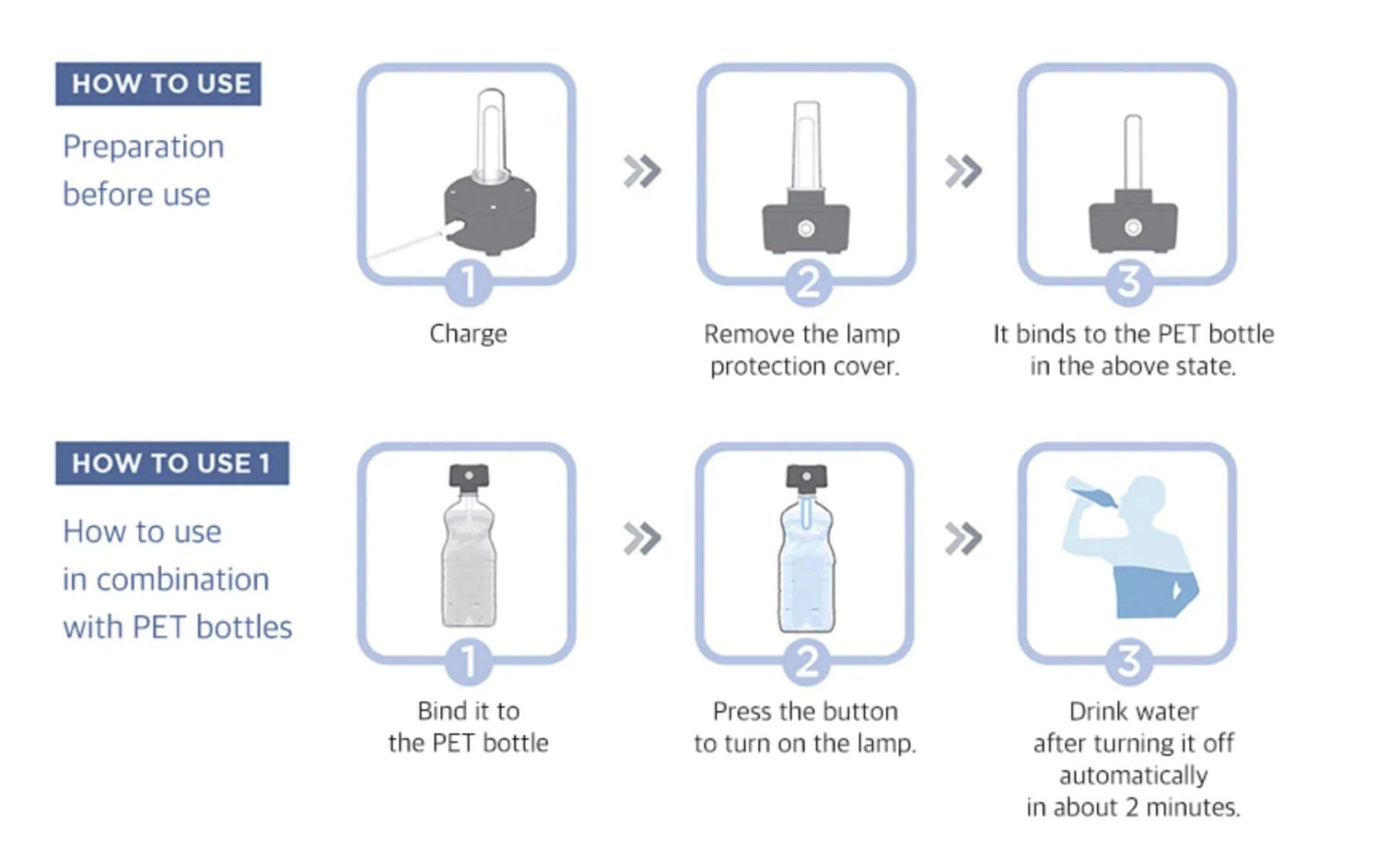 HOW TO USE

Preparation before use

1
Charge

2
Remove the lamp protection cover.

3
It binds to the PET bottle in the above state.

HOW TO USE 1

How to use in combination with PET bottles

1
Bind it to the PET bottle

2
Press the button to turn on the lamp.

3
Drink water after turning it off automatically in about 2 minutes.