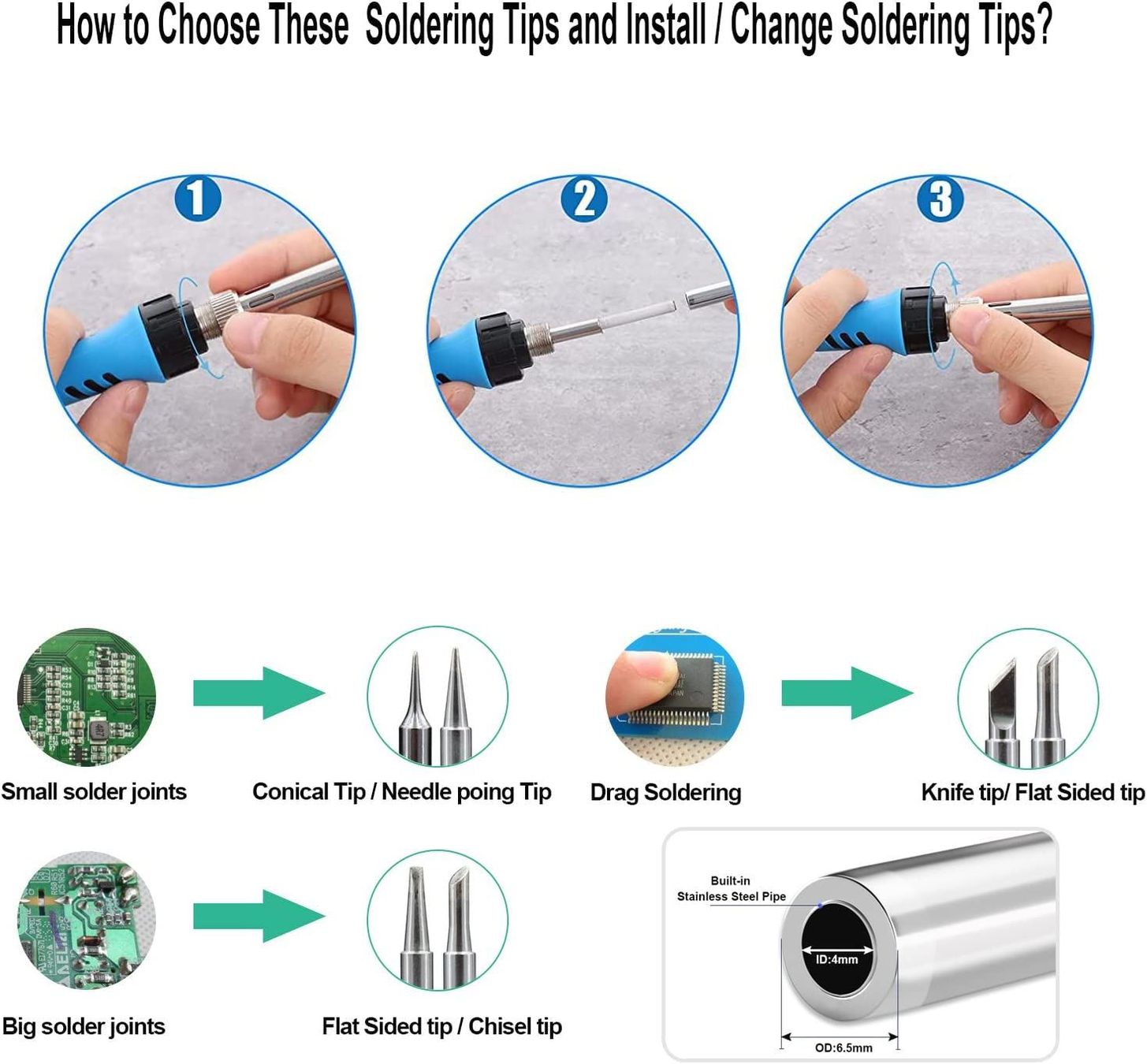 How to Choose These Soldering Tips and Install / Change Soldering Tips?

1

2

3

Small solder joints

Conical Tip / Needle poing Tip

Drag Soldering

Knife tip/ Flat Sided tip

Big solder joints

Flat Sided tip / Chisel tip

Built-in Stainless Steel Pipe

ID:4mm

OD:6.5mm