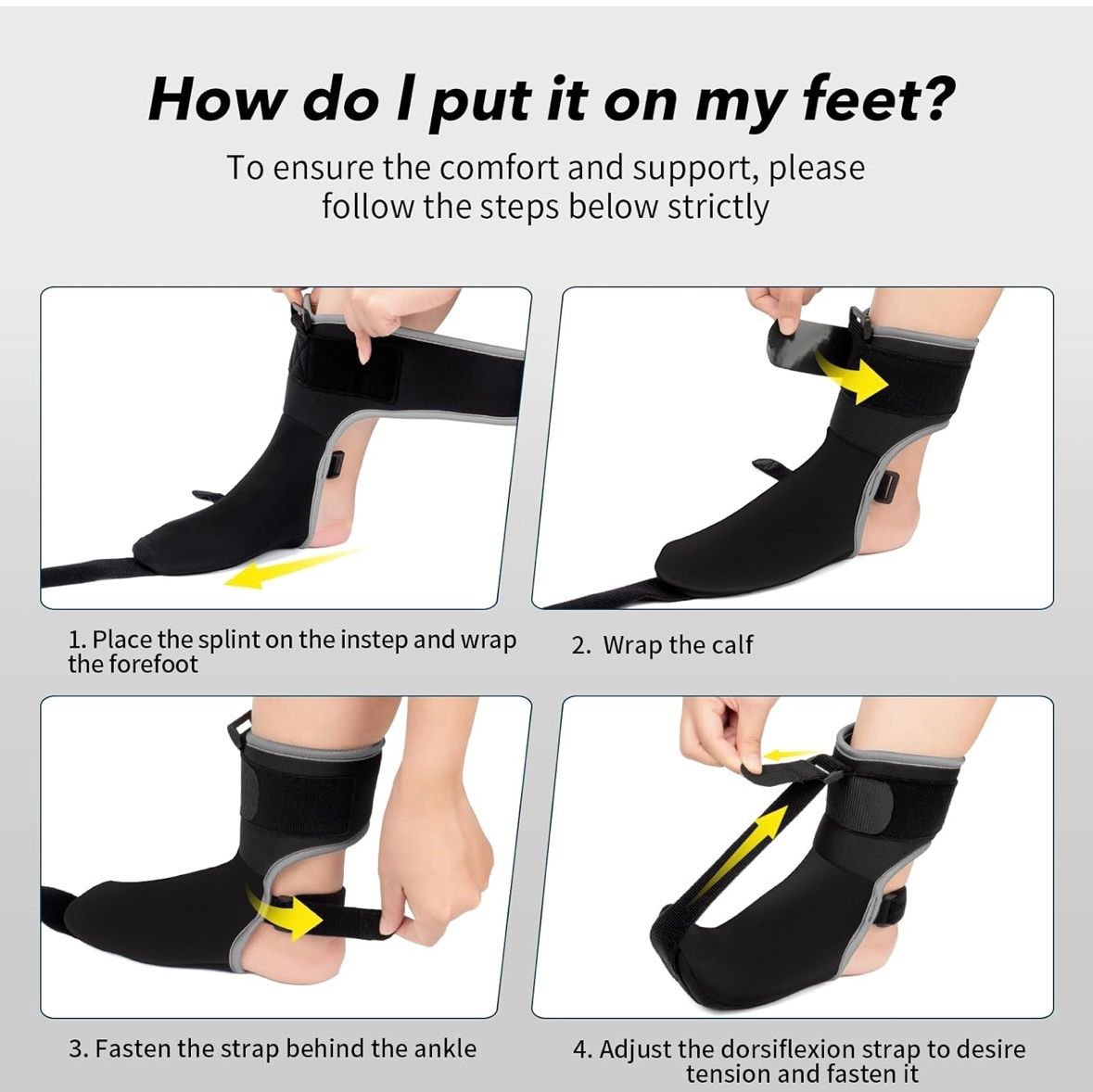 How do I put it on my feet?

To ensure the comfort and support, please follow the steps below strictly

1. Place the splint on the instep and wrap the forefoot

2. Wrap the calf

3. Fasten the strap behind the ankle

4. Adjust the dorsiflexion strap to desire tension and fasten it