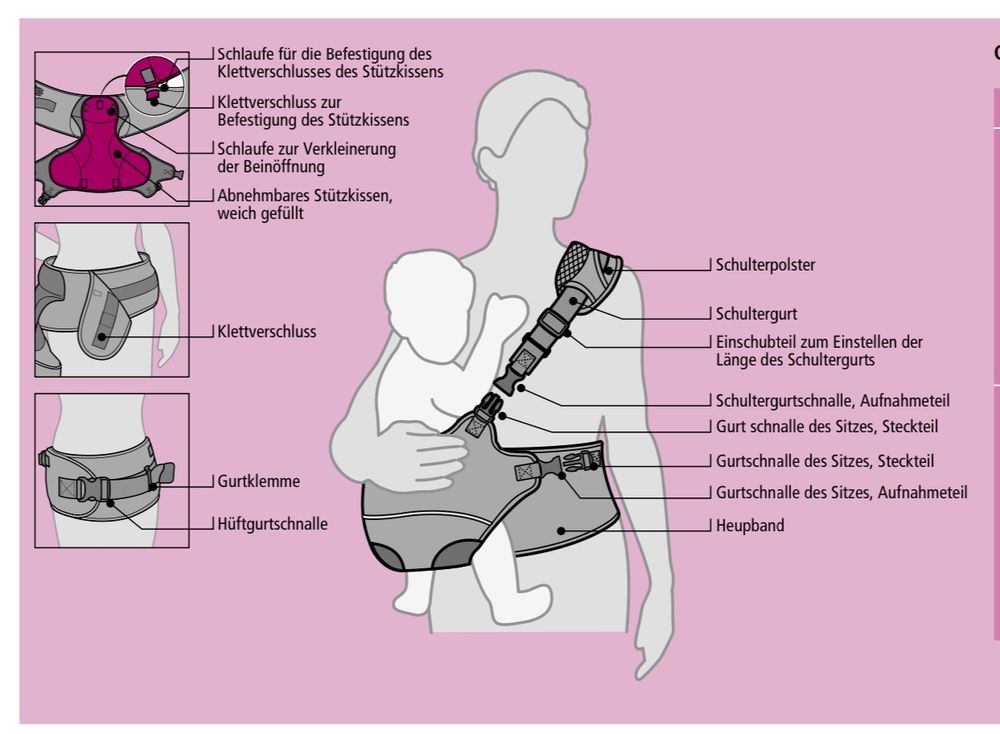 Schlaufe für die Befestigung des Klettverschlusses des Stützkissens

Klettverschluss zur Befestigung des Stützkissens

Schlaufe zur Verkleinerung der Beinöffnung

Abnehmbares Stützkissen, weich gefüllt

Klettverschluss

Gurtklemme

Hüftgurtschnalle

Schulterpolster

Schultergurt

Einschubteil zum Einstellen der Länge des Schultergurts

Schultergurtschnalle, Aufnahmeteil

Gurt schnalle des Sitzes, Steckteil

Gurtschnalle des Sitzes, Steckteil

Gurtschnalle des Sitzes, Aufnahmeteil

Heupband