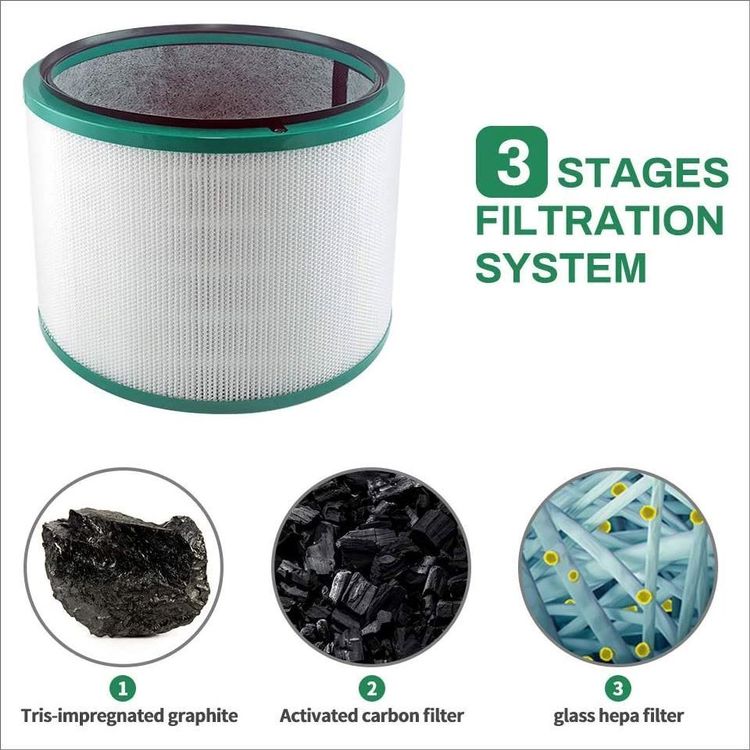 3 STAGES FILTRATION SYSTEM

1
Tris-impregnated graphite

2
Activated carbon filter

3
glass hepa filter