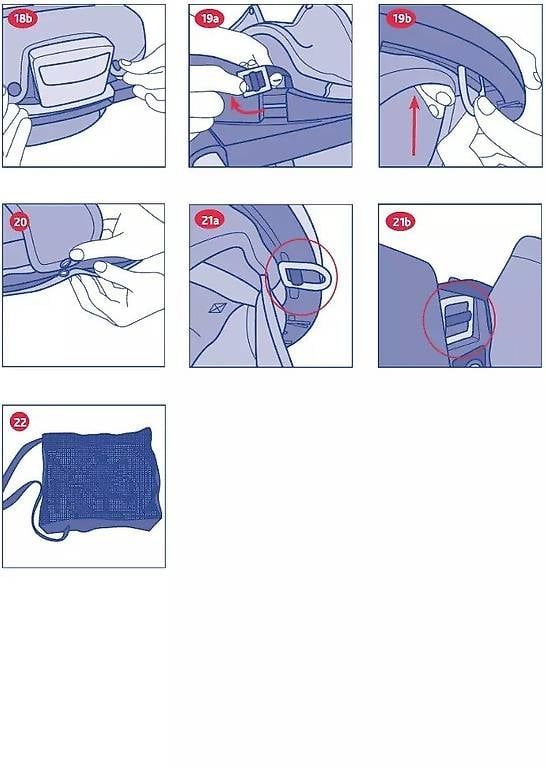 18b

19a

19b

20

21a

21b

22