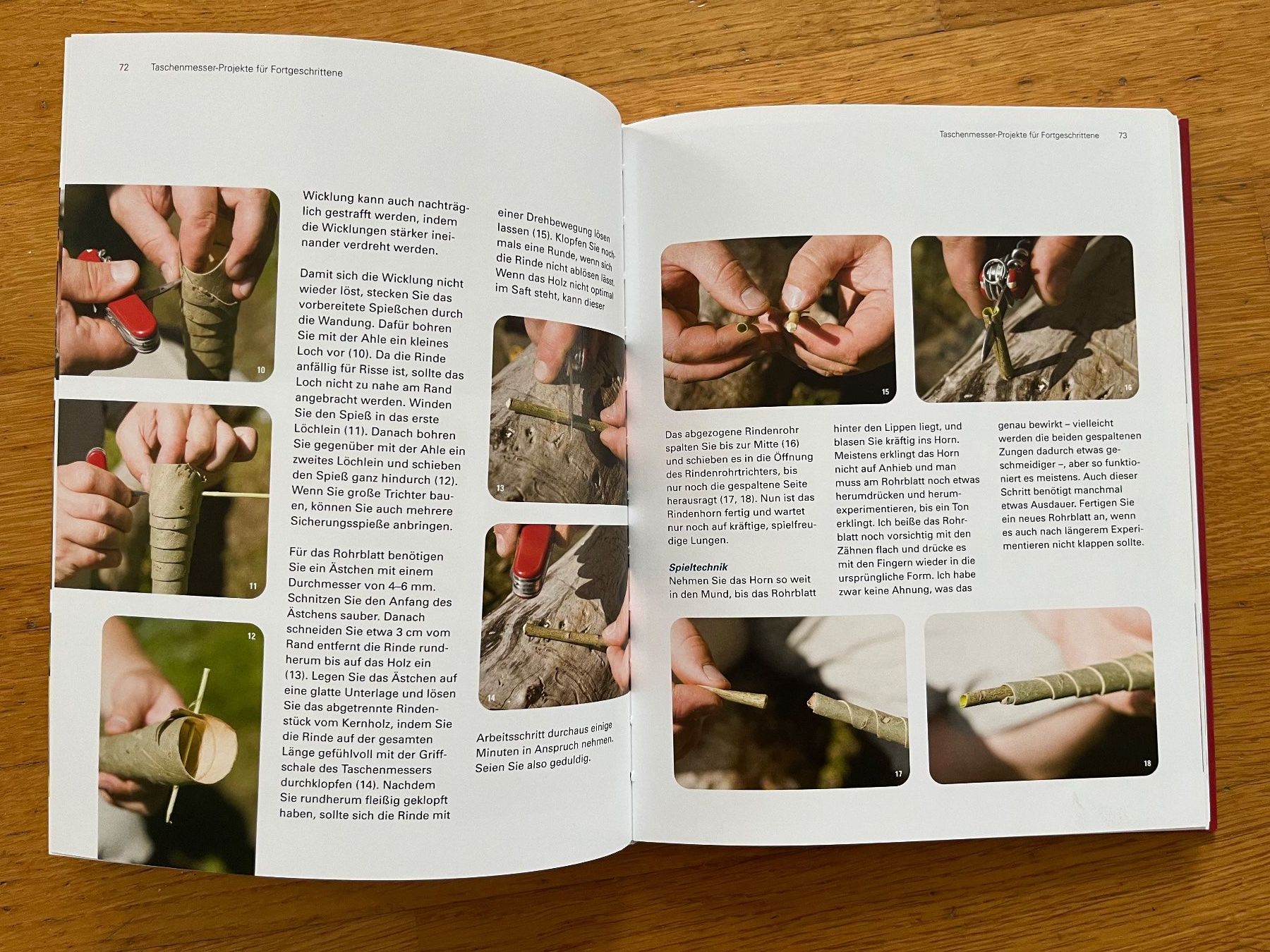 72 Taschenmesser-Projekte für Fortgeschrittene

10

11

12

Wicklung kann auch nachträglich gestrafft werden, indem die Wicklungen stärker ineinander verdreht werden.

Damit sich die Wicklung nicht wieder löst, stecken Sie das vorbereitete Spießchen durch die Wandung. Dafür bohren Sie mit der Ahle ein kleines Loch vor (10). Da die Rinde anfällig für Risse ist, sollte das Loch nicht zu nahe am Rand angebracht werden. Winden Sie den Spieß in das erste Löchlein (11). Danach bohren Sie gegenüber mit der Ahle ein zweites Löchlein und schieben den Spieß ganz hindurch (12). Wenn Sie große Trichter bauen, können Sie auch mehrere Sicherungsspieße anbringen.

Für das Rohrblatt benötigen Sie ein Ästchen mit einem Durchmesser von 4–6 mm. Schnitzen Sie den Anfang des Ästchens sauber. Danach schneiden Sie etwa 3 cm vom Rand entfernt die Rinde rundherum bis auf das Holz ein (13). Legen Sie das Ästchen auf eine glatte Unterlage und lösen Sie das abgetrennte Rindenstück vom Kernholz, indem Sie die Rinde auf der gesamten Länge gefühlvoll mit der Griffschale des Taschenmessers durchklopfen (14). Nachdem Sie rundherum fleißig geklopft haben, sollte sich die Rinde mit

einer Drehbewegung lösen lassen (15). Klopfen Sie nochmals eine Runde, wenn sich die Rinde nicht ablösen lässt. Wenn das Holz nicht optimal im Saft steht, kann dieser

13

14

Arbeitsschritt durchaus einige Minuten in Anspruch nehmen. Seien Sie also geduldig.

Taschenmesser-Projekte für Fortgeschrittene 73

15

16

Das abgezogene Rindenrohr spalten Sie bis zur Mitte (16) und schieben es in die Öffnung des Rindenrohrtrichters, bis nur noch die gespaltene Seite herausragt (17, 18). Nun ist das Rindenhorn fertig und wartet nur noch auf kräftige, spielfreudige Lungen.

Spieltechnik
Nehmen Sie das Horn so weit in den Mund, bis das Rohrblatt

hinter den Lippen liegt, und blasen Sie kräftig ins Horn. Meistens erklingt das Horn nicht auf Anhieb und man muss am Rohrblatt noch etwas herumdrücken und herumexperimentieren, bis ein Ton erklingt. Ich beiße das Rohrblatt noch vorsichtig mit den Zähnen flach und drücke es mit den Fingern wieder in die ursprüngliche Form. Ich habe zwar keine Ahnung, was das

genau bewirkt – vielleicht werden die beiden gespaltenen Zungen dadurch etwas geschmeidiger –, aber so funktioniert es meistens. Auch dieser Schritt benötigt manchmal etwas Ausdauer. Fertigen Sie ein neues Rohrblatt an, wenn es auch nach längerem Experimentieren nicht klappen sollte.

17

18