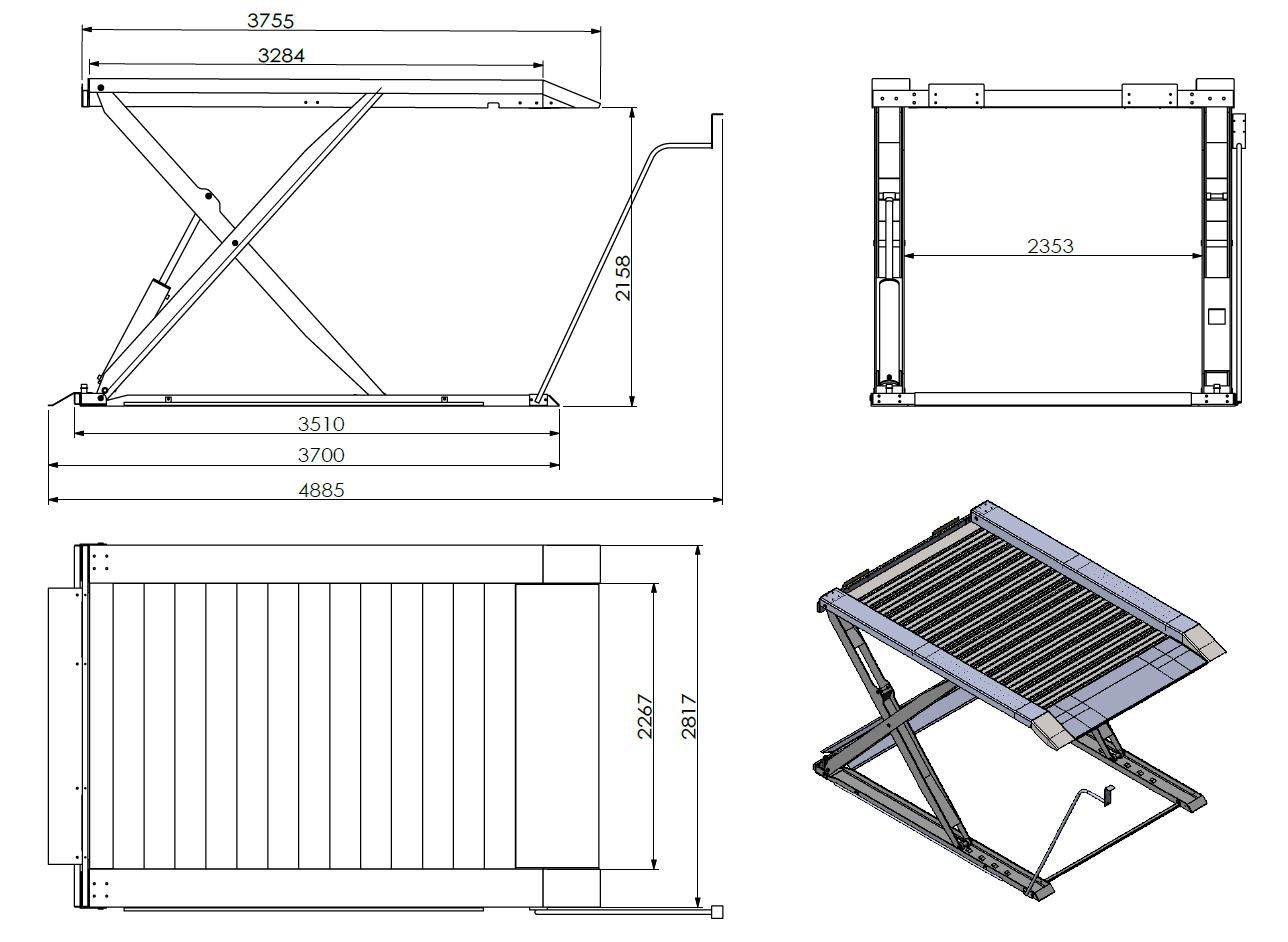 3755
3284
2158
3510
3700
4885
2353
2267
2817