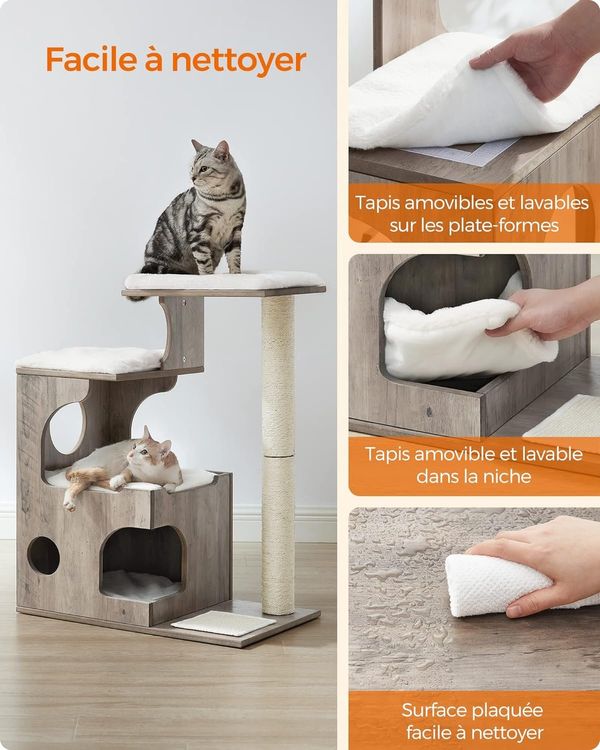 Facile à nettoyer

Tapis amovibles et lavables sur les plate-formes

Tapis amovible et lavable dans la niche

Surface plaquée facile à nettoyer