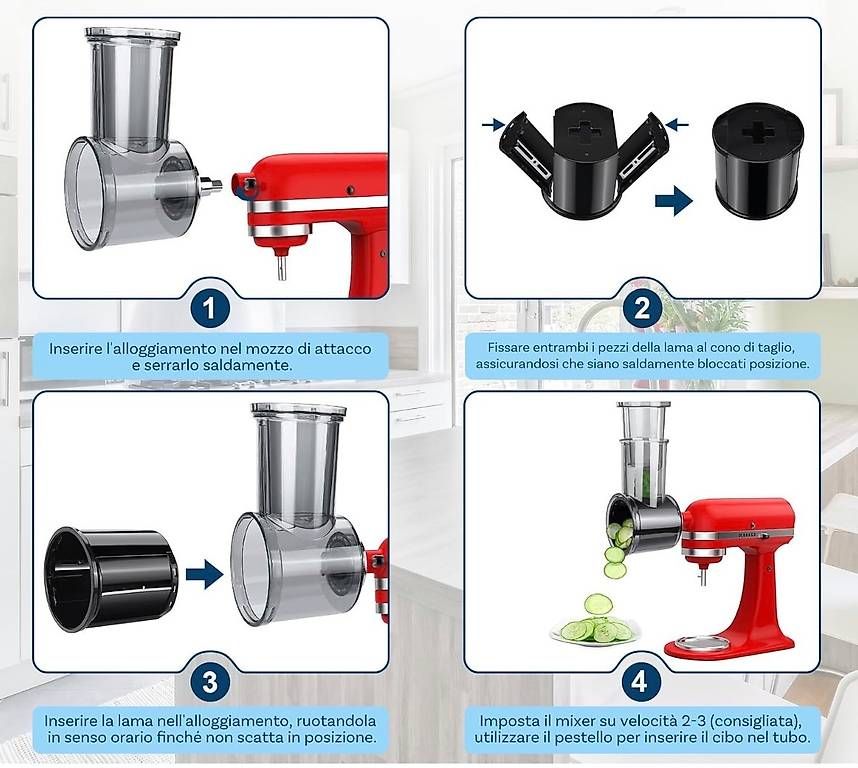 1

Inserire l'alloggiamento nel mozzo di attacco e serrarlo saldamente.

2

Fissare entrambi i pezzi della lama al cono di taglio, assicurandosi che siano saldamente bloccati posizione.

3

Inserire la lama nell'alloggiamento, ruotandola in senso orario finché non scatta in posizione.

4

Imposta il mixer su velocità 2-3 (consigliata), utilizzare il pestello per inserire il cibo nel tubo.