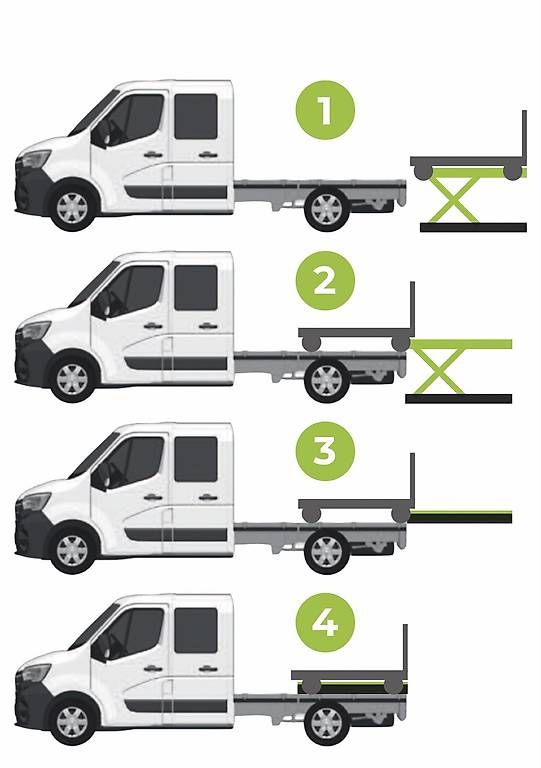 1

2

3

4